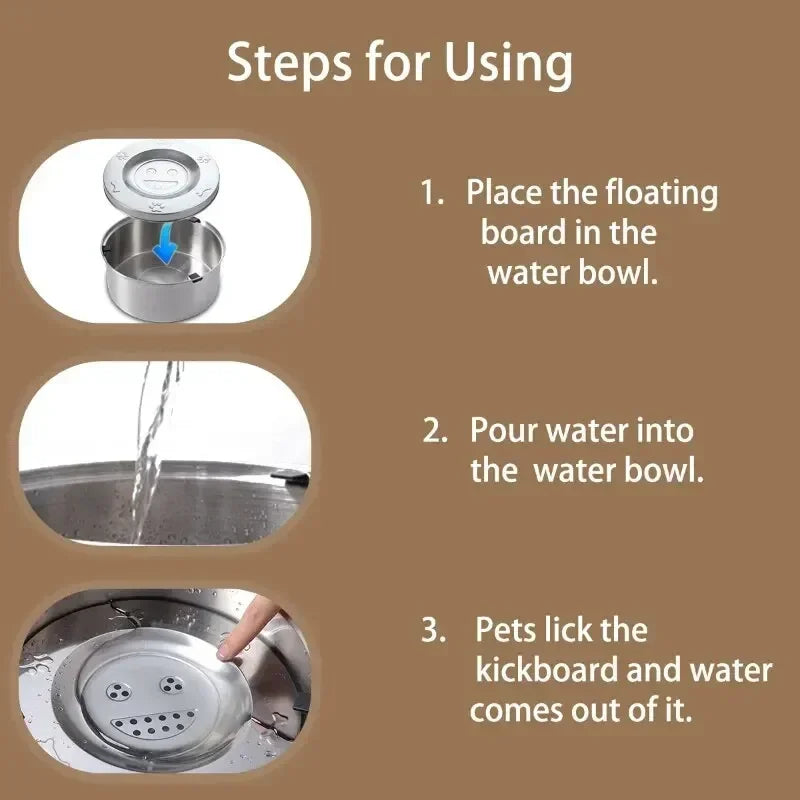 Steps for Using

1. Place the floating board in the water bowl.

2. Pour water into the water bowl.

3. Pets lick the kickboard and water comes out of it.